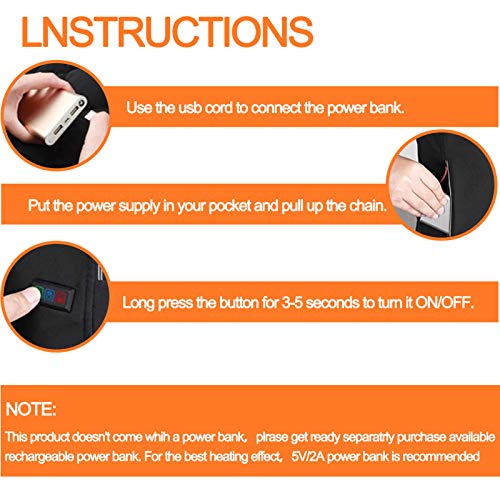 LNSTRUCTIONS

Use the usb cord to connect the power bank.

Put the power supply in your pocket and pull up the chain.

Long press the button for 3-5 seconds to turn it ON/OFF.

NOTE:

This product doesn't come whih a power bank, plrase get ready separatrly purchase available rechargeable power bank. For the best heating effect, 5V/2A power bank is recommended